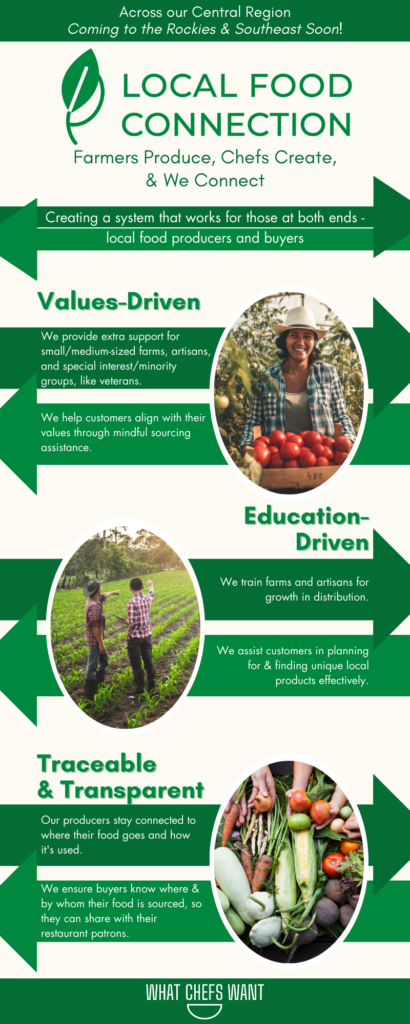 Across our Central Region
Coming to the Rockies & Southeast Soon!

LOCAL FOOD CONNECTION

Farmers Produce, Chefs Create, & We Connect

Creating a system that works for those at both ends - local food producers and buyers

Values-Driven

We provide extra support for small/medium-sized farms, artisans, and special interest/minority groups, like veterans.

We help customers align with their values through mindful sourcing assistance.

Education-Driven

We train farms and artisans for growth in distribution.

We assist customers in planning for & finding unique local products effectively.

Traceable & Transparent

Our producers stay connected to where their food goes and how it's used.

We ensure buyers know where & by whom their food is sourced, so they can share with their restaurant patrons.

WHAT CHEFS WANT